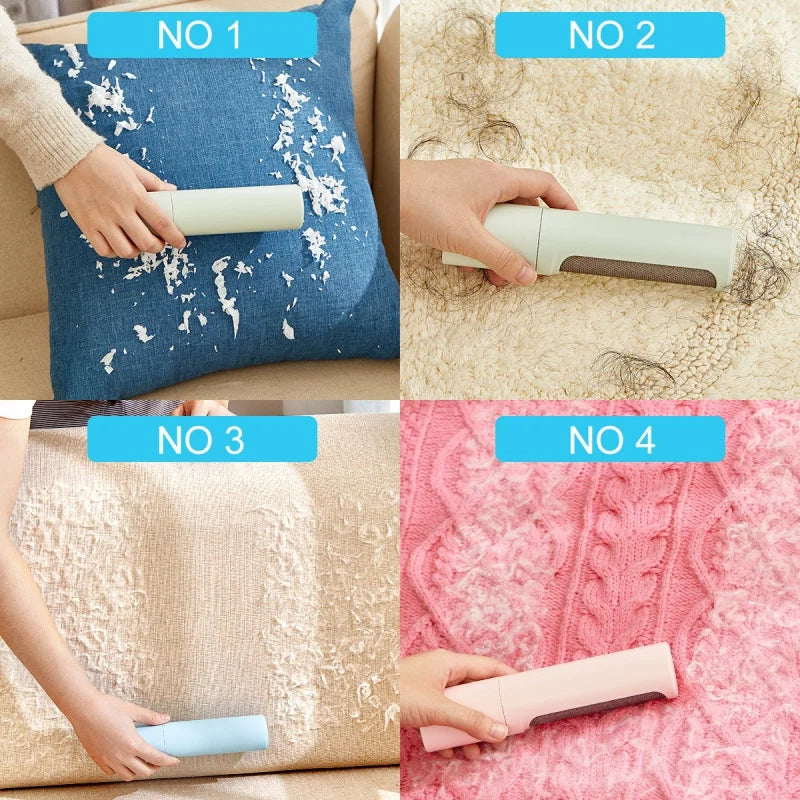 NO 1

NO 2

NO 3

NO 4